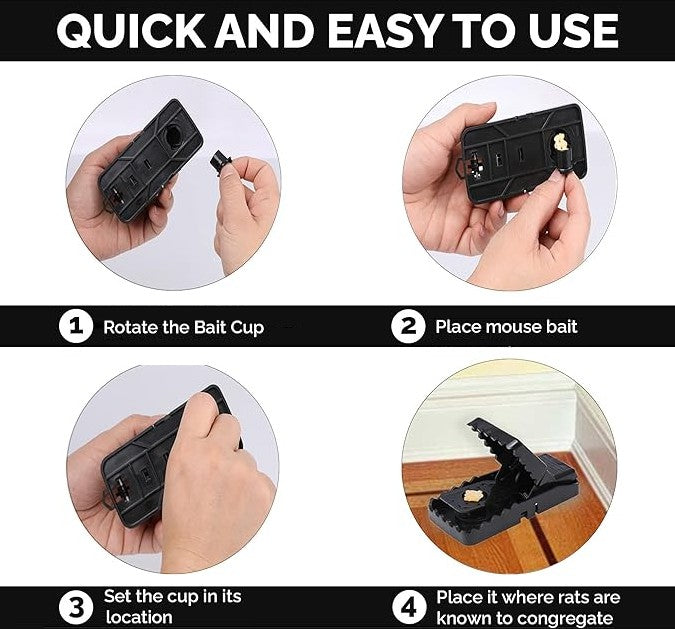 QUICK AND EASY TO USE

1 Rotate the Bait Cup

2 Place mouse bait

3 Set the cup in its location

4 Place it where rats are known to congregate