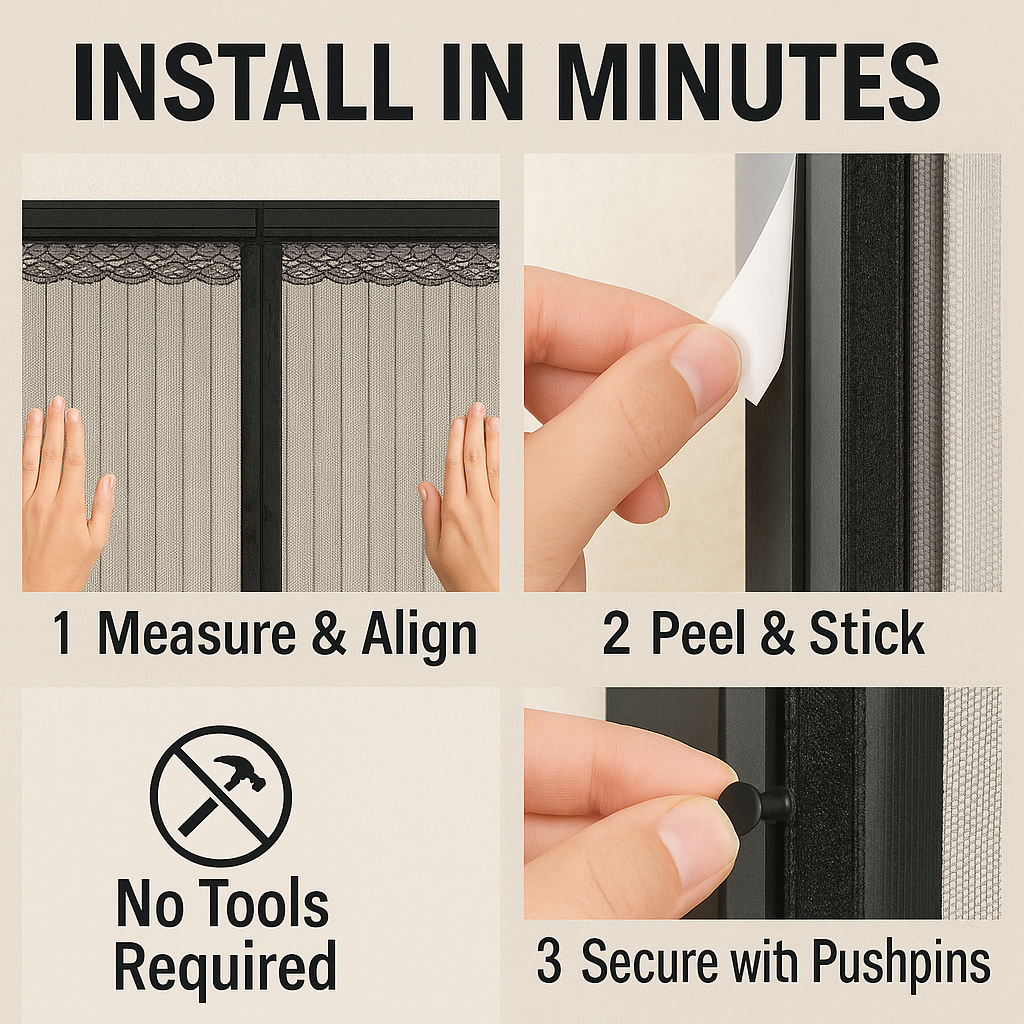 INSTALL IN MINUTES

1 Measure & Align

2 Peel & Stick

No Tools Required

3 Secure with Pushpins